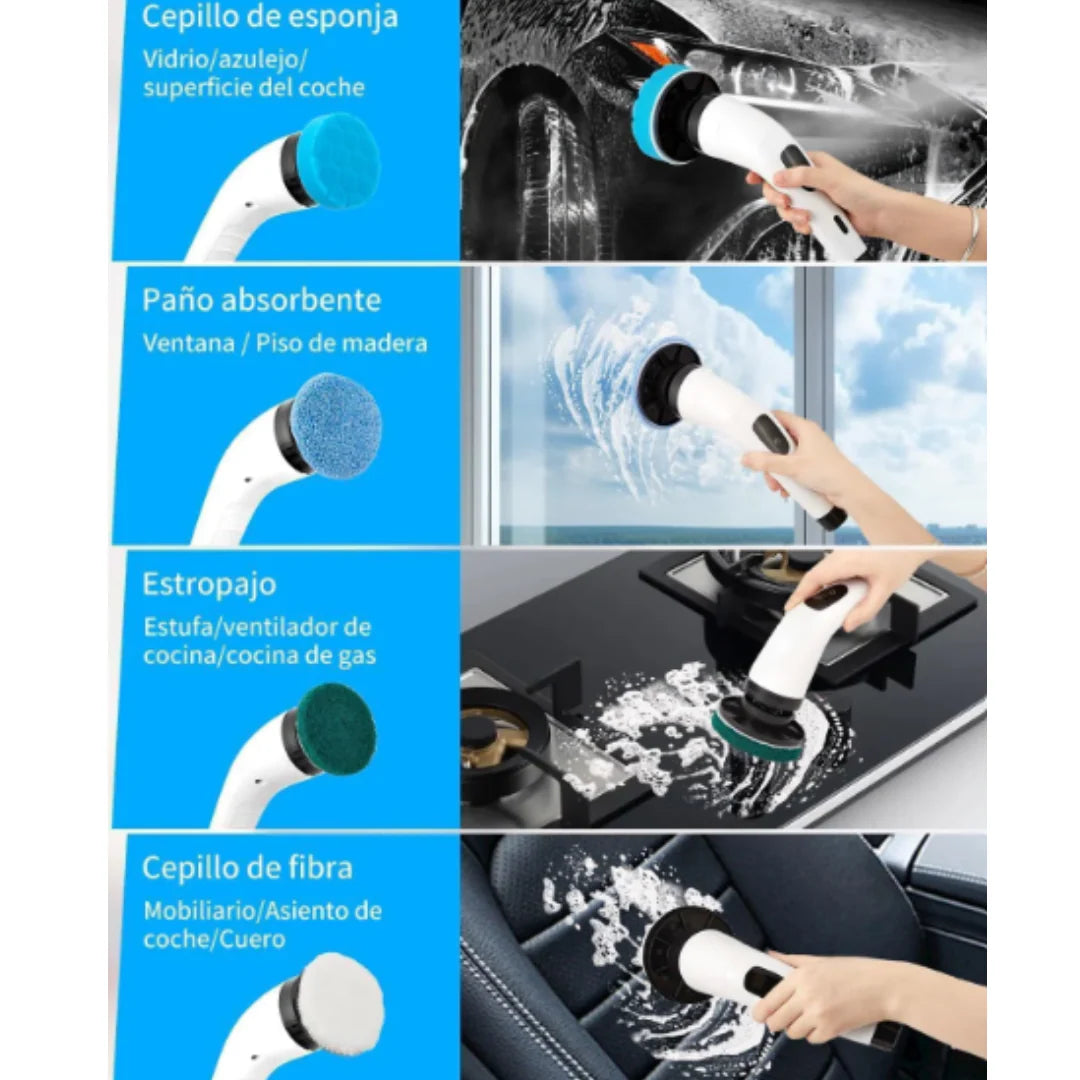 Cepillo de esponja

Vidrio/azulejo/ superficie del coche

Paño absorbente

Ventana / Piso de madera

Estropajo

Estufa/ventilador de cocina/cocina de gas

Cepillo de fibra

Mobiliario/Asiento de coche/Cuero